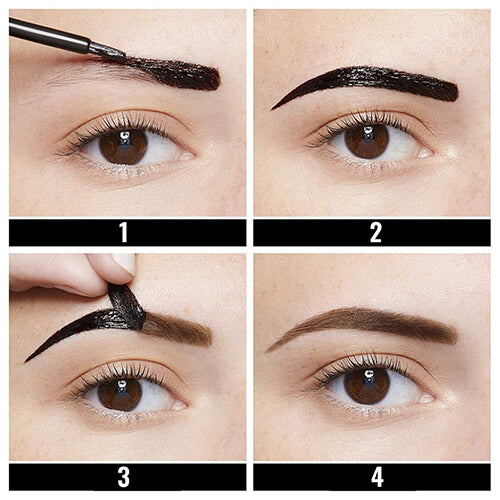 1

2

3

4